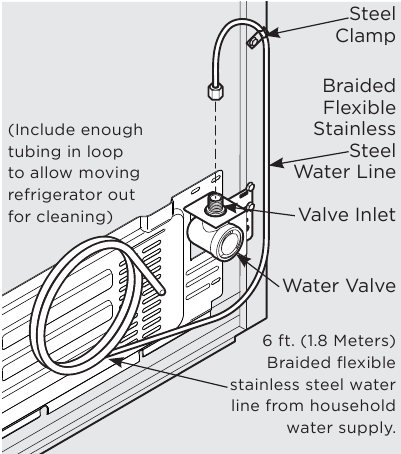 Steel Clamp

Braided Flexible Stainless Steel Water Line

(Include enough tubing in loop to allow moving refrigerator out for cleaning)

Valve Inlet

Water Valve

6 ft. (1.8 Meters) Braided flexible stainless steel water line from household water supply.