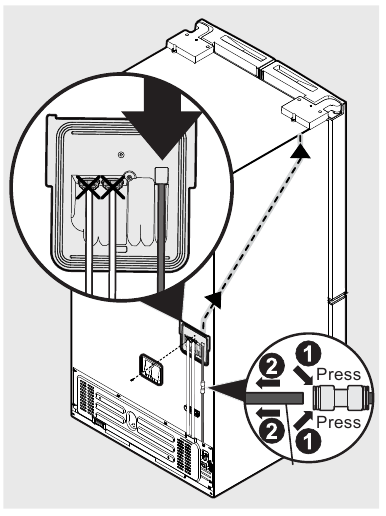 2
1
Press
Press
2
1