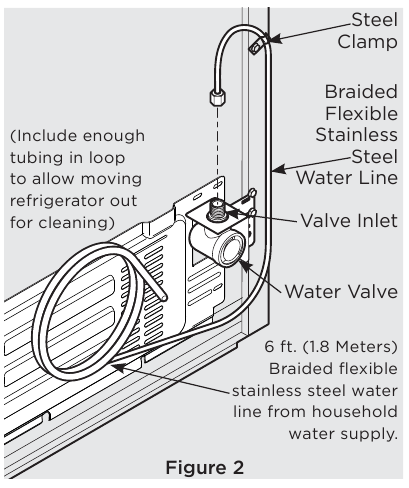 Steel Clamp

Braided Flexible Stainless Steel Water Line

(Include enough tubing in loop to allow moving refrigerator out for cleaning)

Valve Inlet

Water Valve

6 ft. (1.8 Meters) Braided flexible stainless steel water line from household water supply.

Figure 2