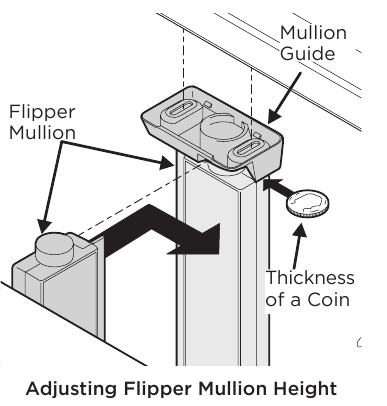 Mullion Guide

Flipper Mullion

Thickness of a Coin

Adjusting Flipper Mullion Height