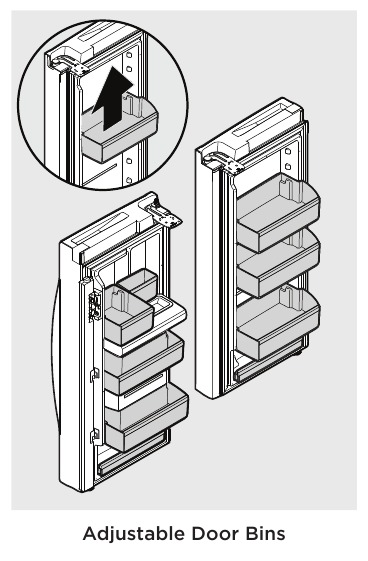 Adjustable Door Bins