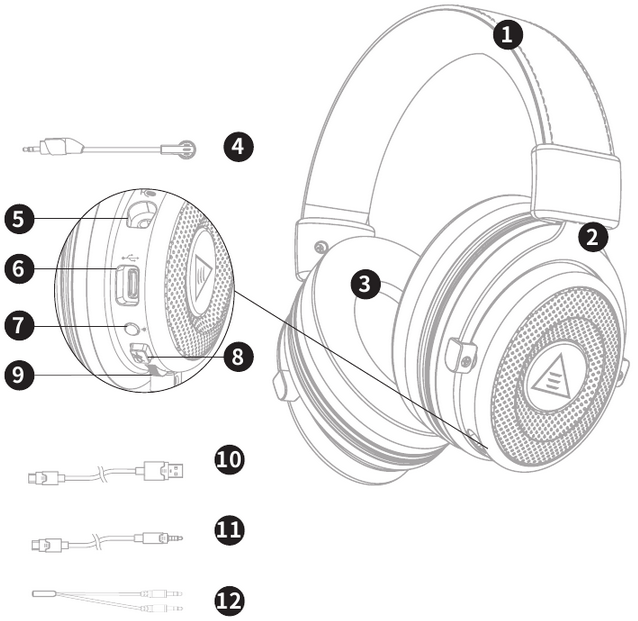 1
2
3
4
5
6
7
8
9
10
11
12