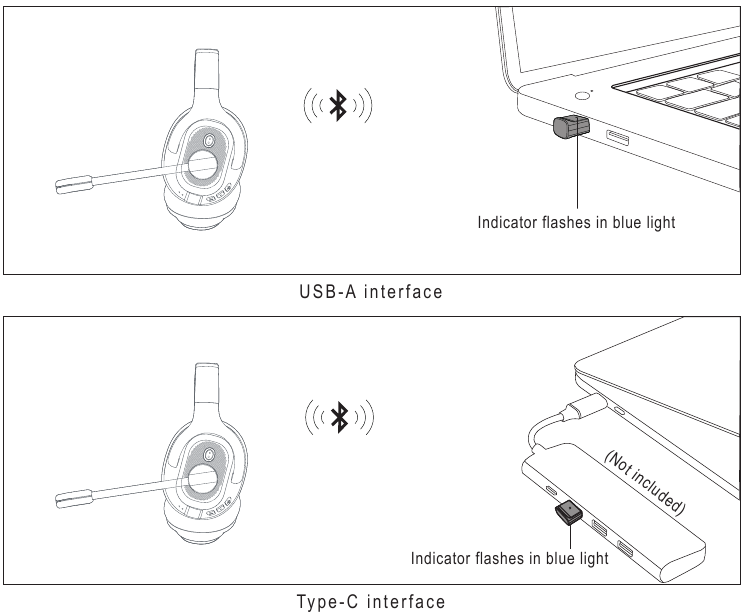 Indicator flashes in blue light

USB-A interface

(Not included)

Indicator flashes in blue light

Type-C interface