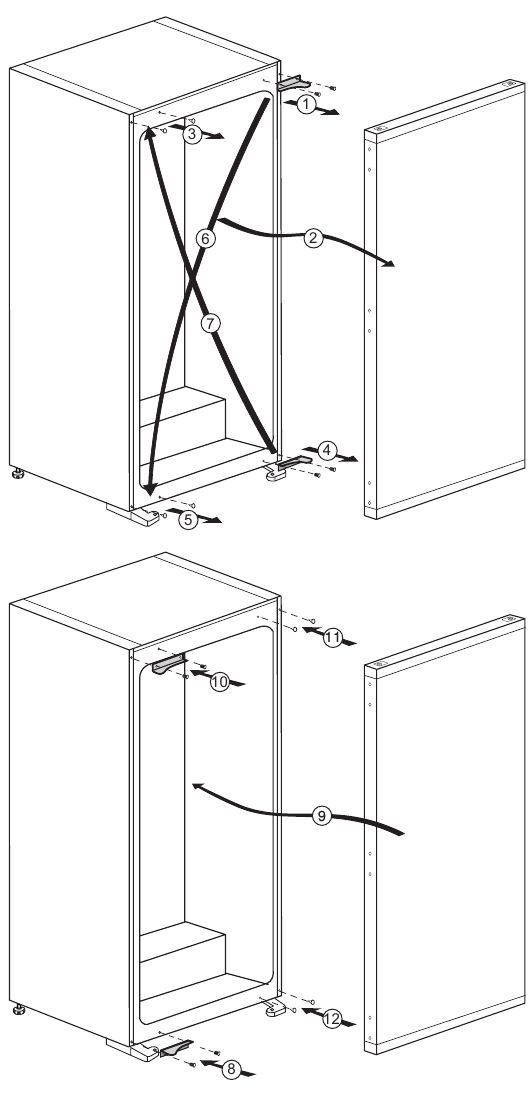 1
3
6
2
7
4
5
11
10
9
12
8