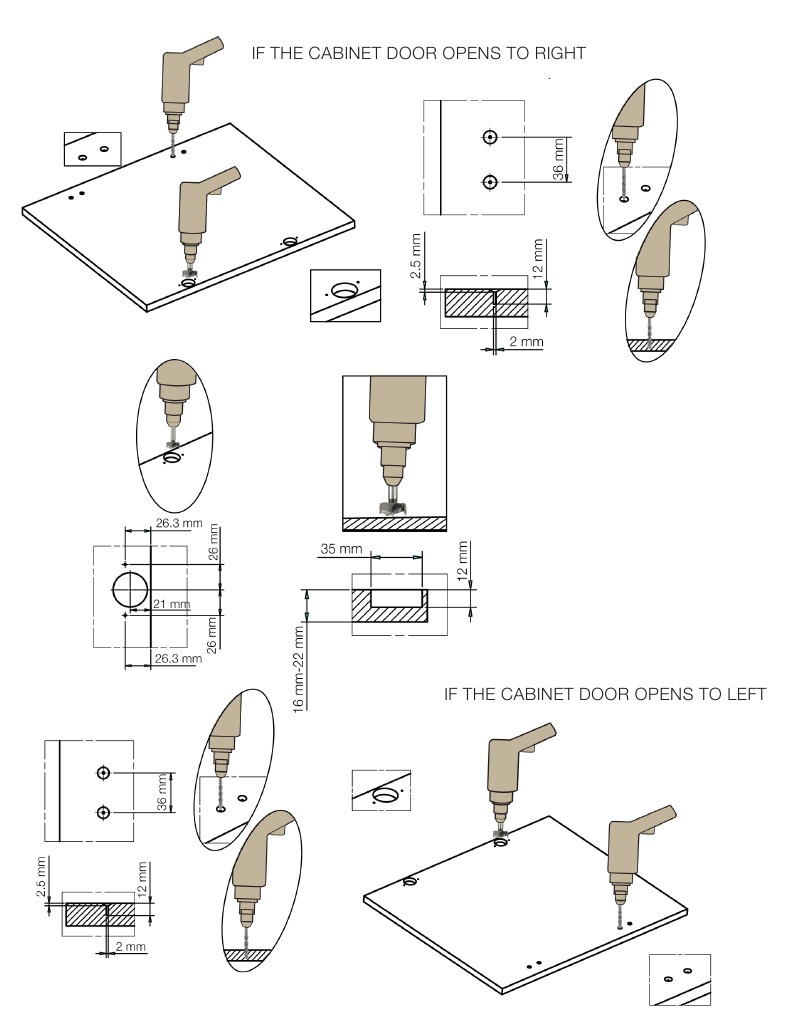 IF THE CABINET DOOR OPENS TO RIGHT

36 mm

2.5 mm

12 mm

2 mm

26.3 mm

26 mm

21 mm

26 mm

26.3 mm

35 mm

12 mm

16 mm-22 mm

IF THE CABINET DOOR OPENS TO LEFT

36 mm

2.5 mm

12 mm

2 mm