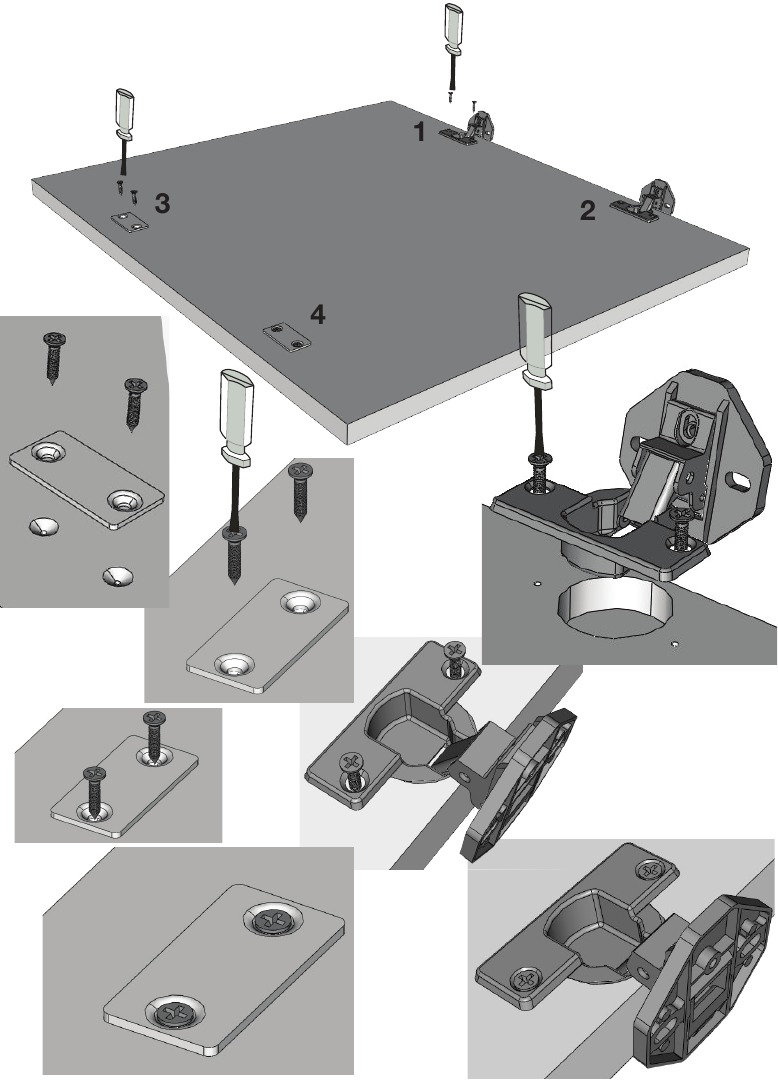 1
3
2
4