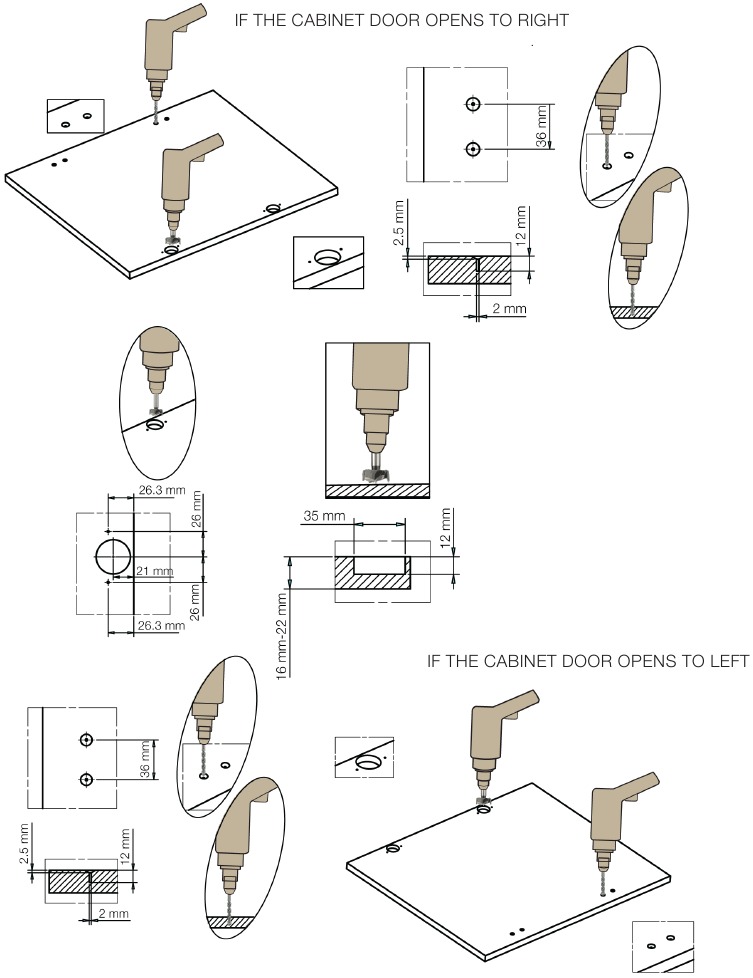 IF THE CABINET DOOR OPENS TO RIGHT

36 mm

2.5 mm

12 mm

2 mm

26.3 mm

26 mm

21 mm

26 mm

26.3 mm

35 mm

12 mm

16 mm-22 mm

IF THE CABINET DOOR OPENS TO LEFT

36 mm

2.5 mm

12 mm

2 mm