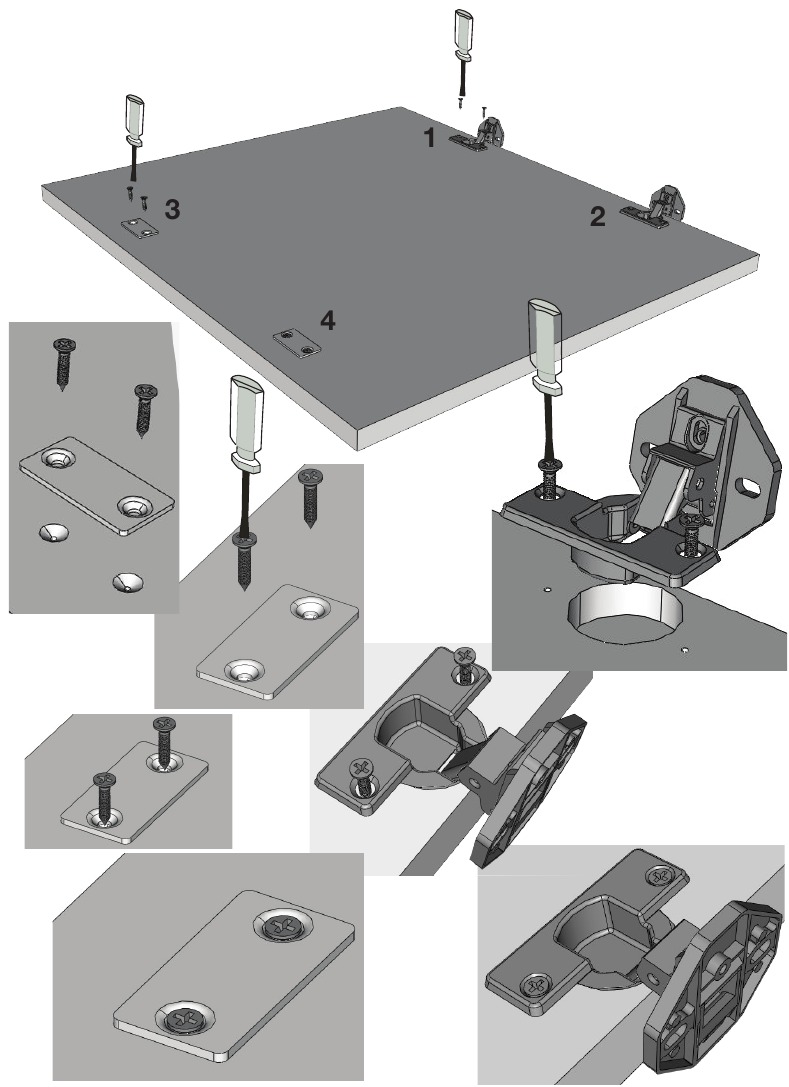 1
3
2
4