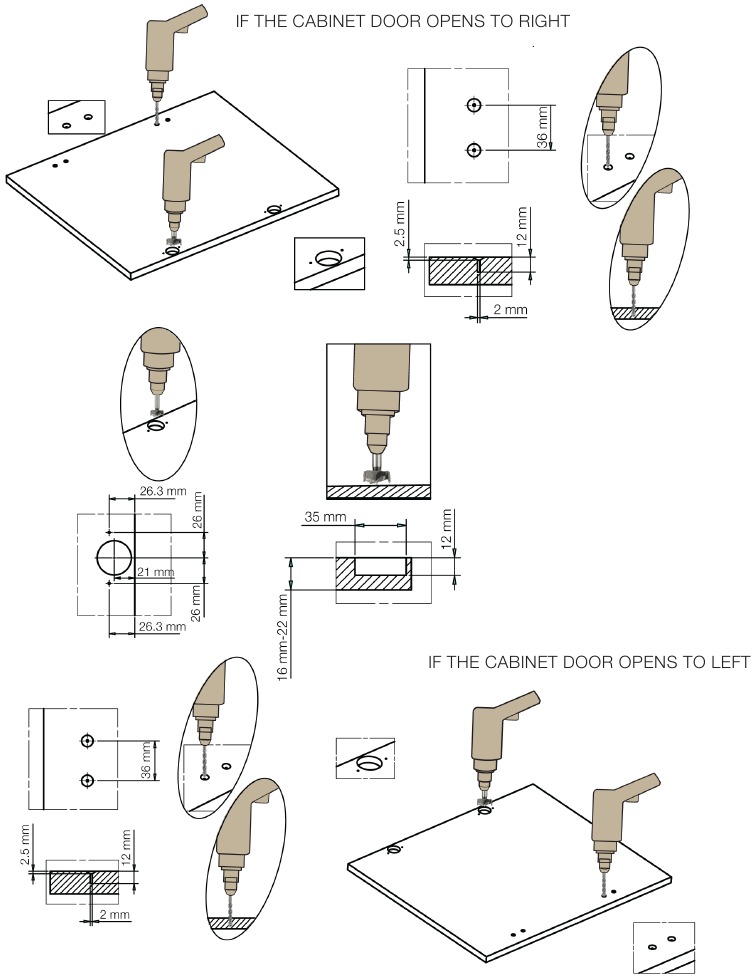 IF THE CABINET DOOR OPENS TO RIGHT

36 mm

2.5 mm

12 mm

2 mm

26.3 mm

26 mm

21 mm

26 mm

26.3 mm

35 mm

12 mm

16 mm-22 mm

IF THE CABINET DOOR OPENS TO LEFT

36 mm

2.5 mm

12 mm

2 mm