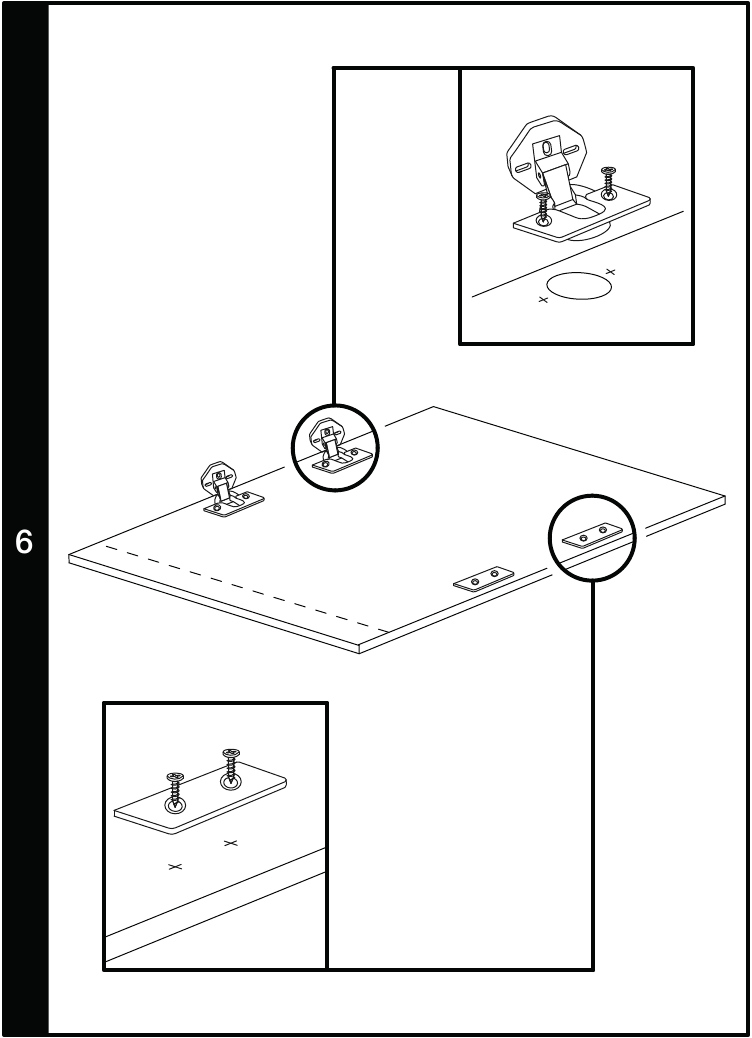 6