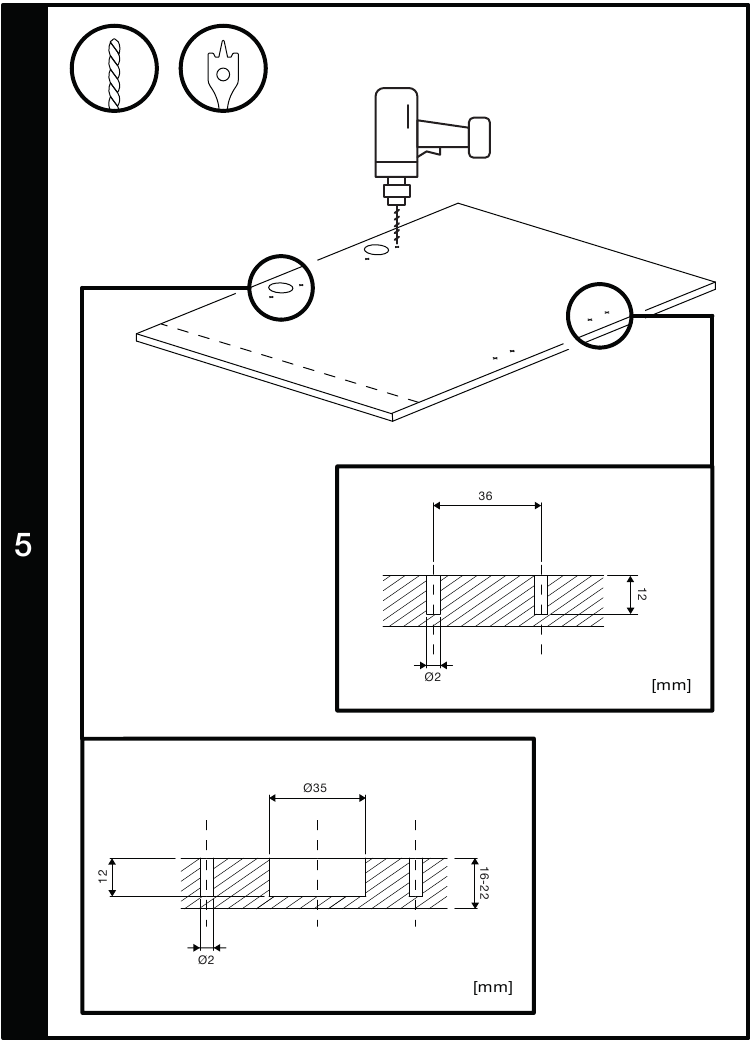 5

36

12

Ø2

[mm]

Ø35

12

16-22

Ø2

[mm]