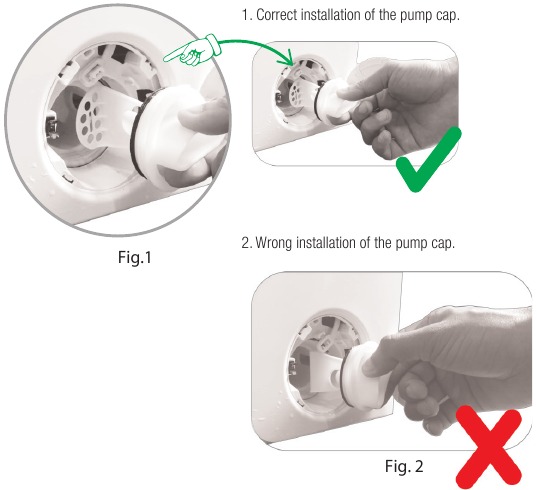 1. Correct installation of the pump cap.

Fig.1

2. Wrong installation of the pump cap.

Fig. 2