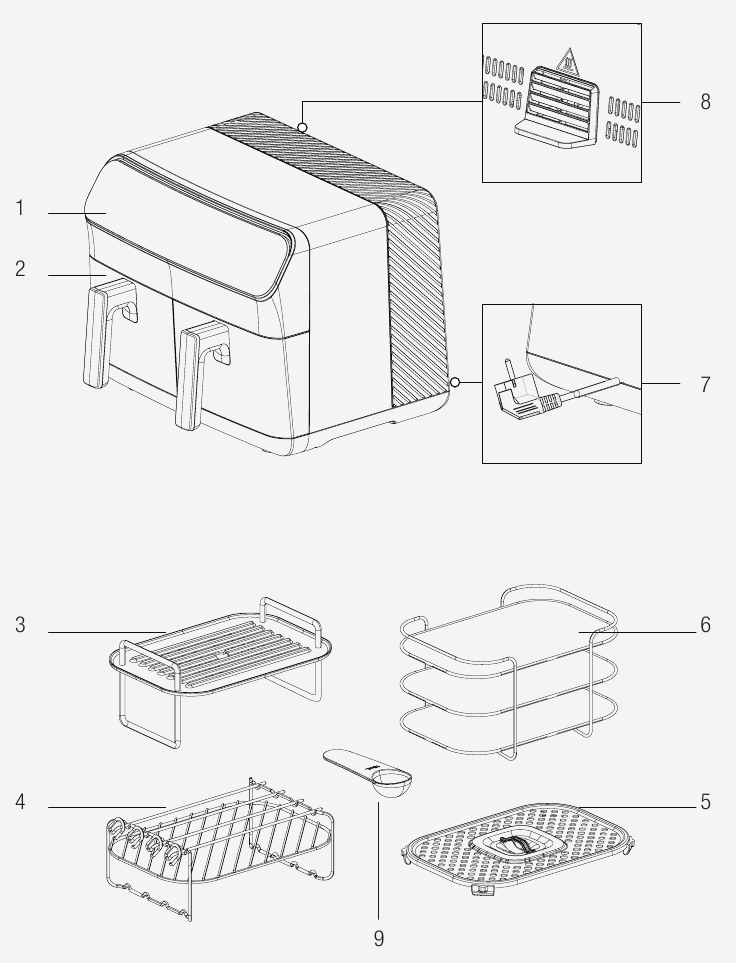 8

1

2

7

3

6

4

5

9