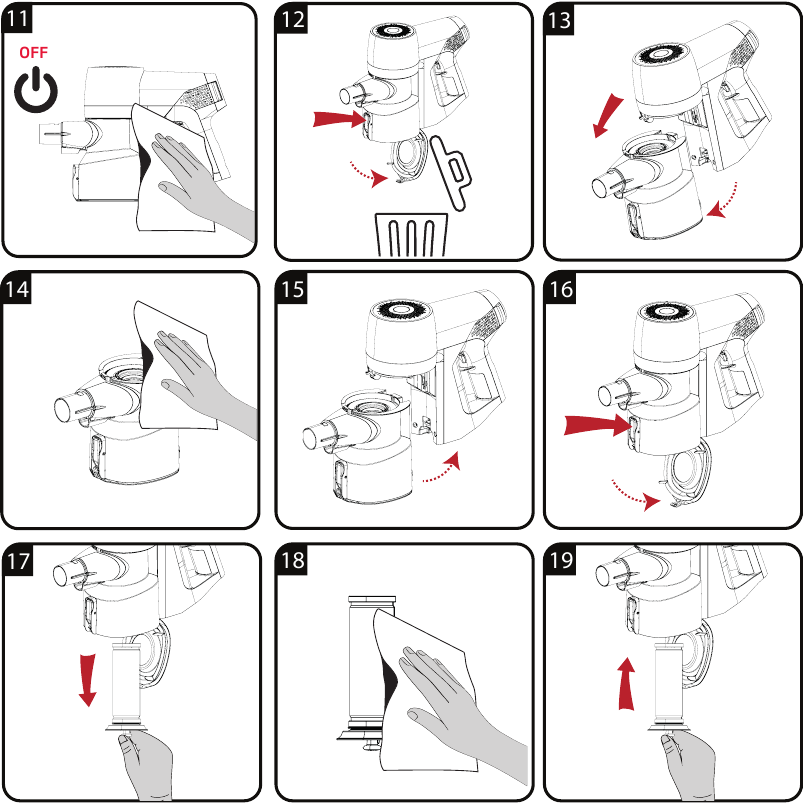 11
OFF
12
13
14
15
16
17
18
19