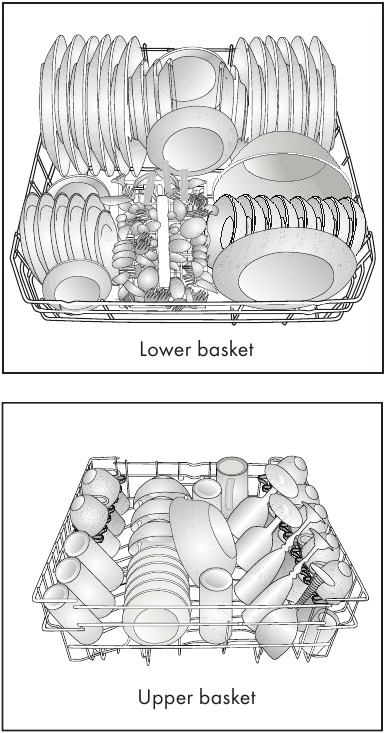 Lower basket

Upper basket