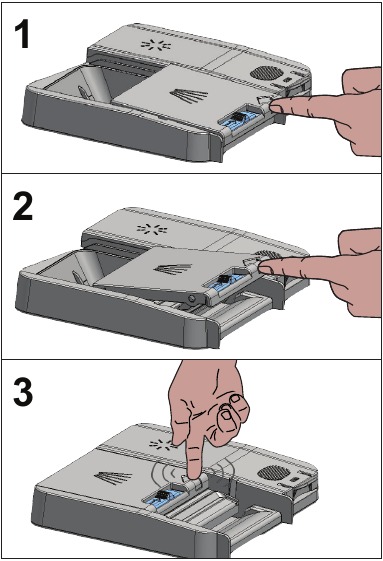 1

2

3