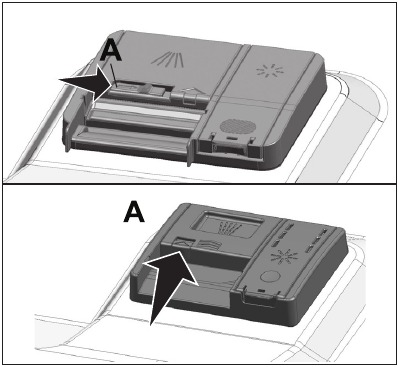 A

A