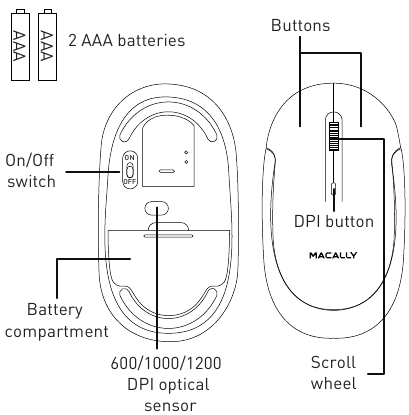 AAA
AAA
2 AAA batteries

Buttons

On/Off switch

ON
OFF

DPI button

MACALLY

Battery compartment

600/1000/1200 DPI optical sensor

Scroll wheel