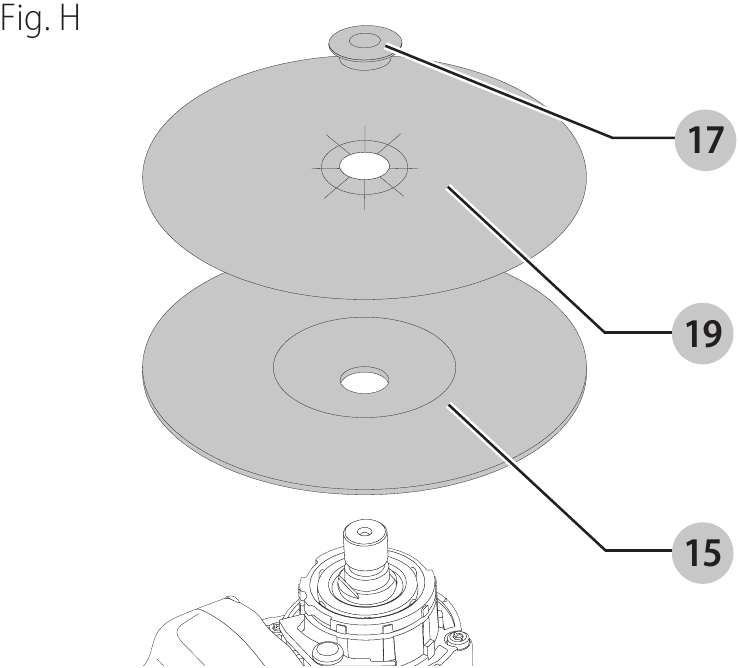 Fig. H

17

19

15