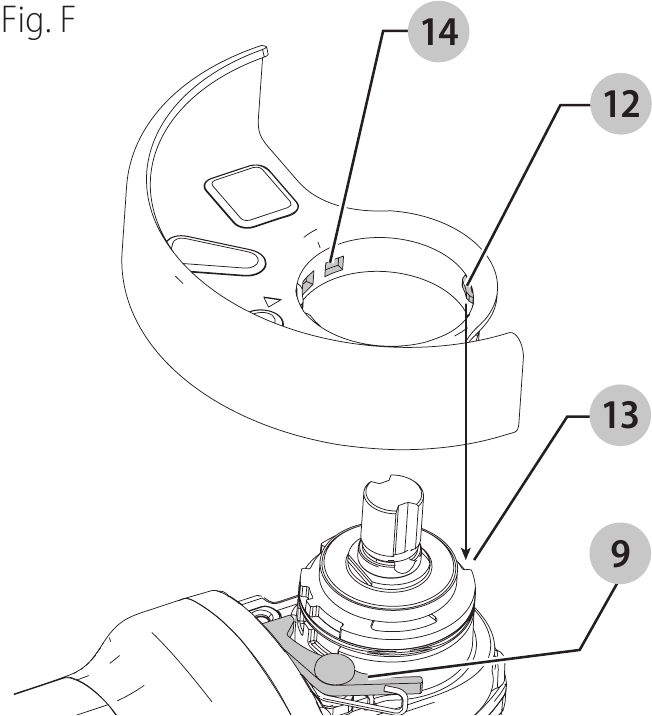 Fig. F

14

12

13

9