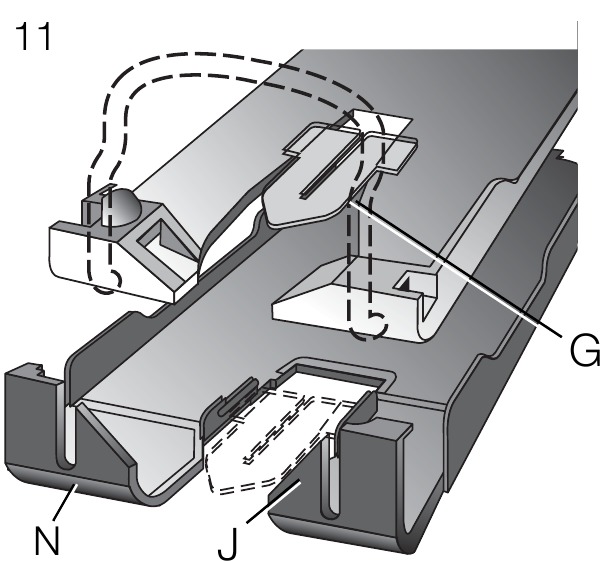 11

G

N

J