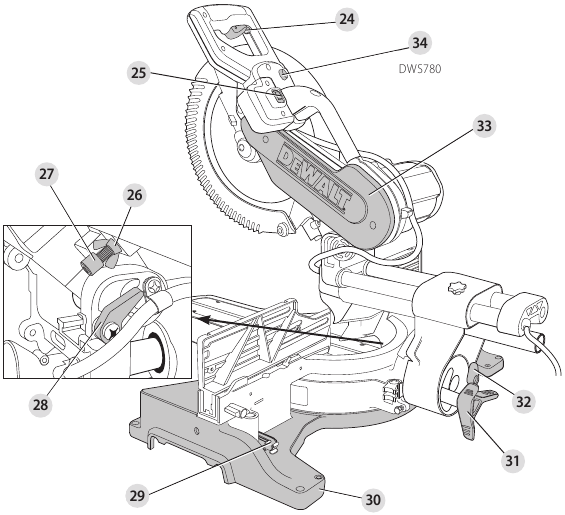 24
34
DWS780
25
33
DEWALT
27
26
28
32
31
29
30