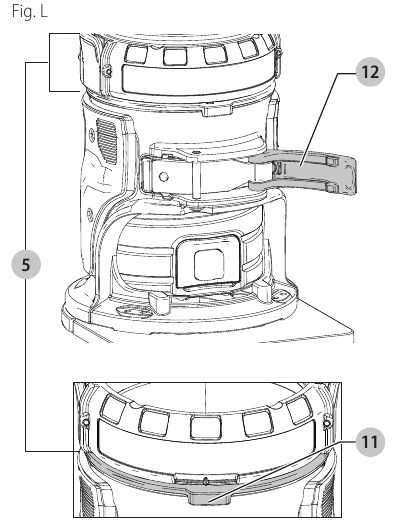 Fig. L

12

5

11