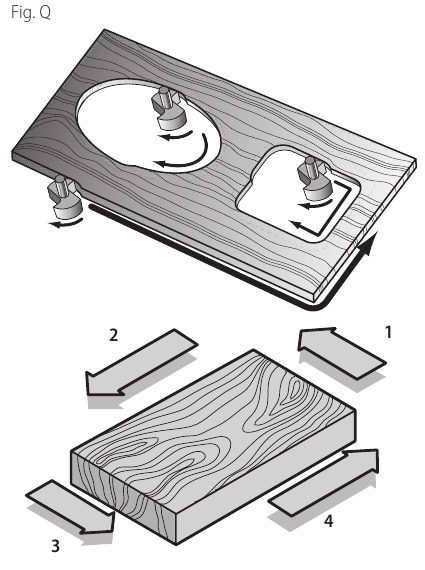 Fig. Q

2

1

3

4