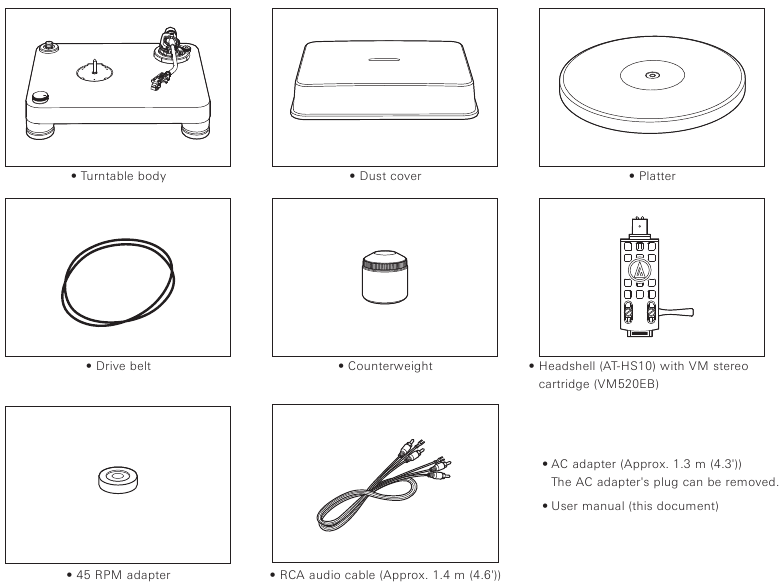 • Turntable body

• Dust cover

• Platter

• Drive belt

• Counterweight

• Headshell (AT-HS10) with VM stereo cartridge (VM520EB)

• 45 RPM adapter

• RCA audio cable (Approx. 1.4 m (4.6'))

• AC adapter (Approx. 1.3 m (4.3'))
The AC adapter's plug can be removed.

• User manual (this document)