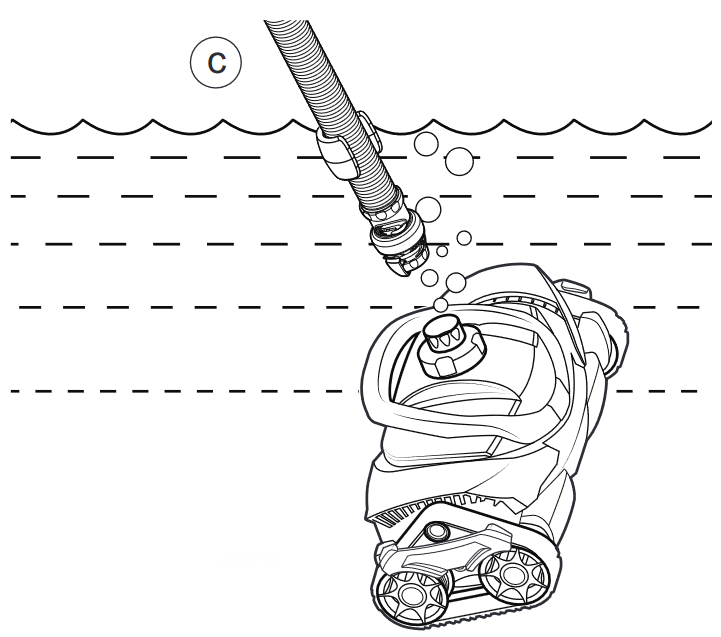 C