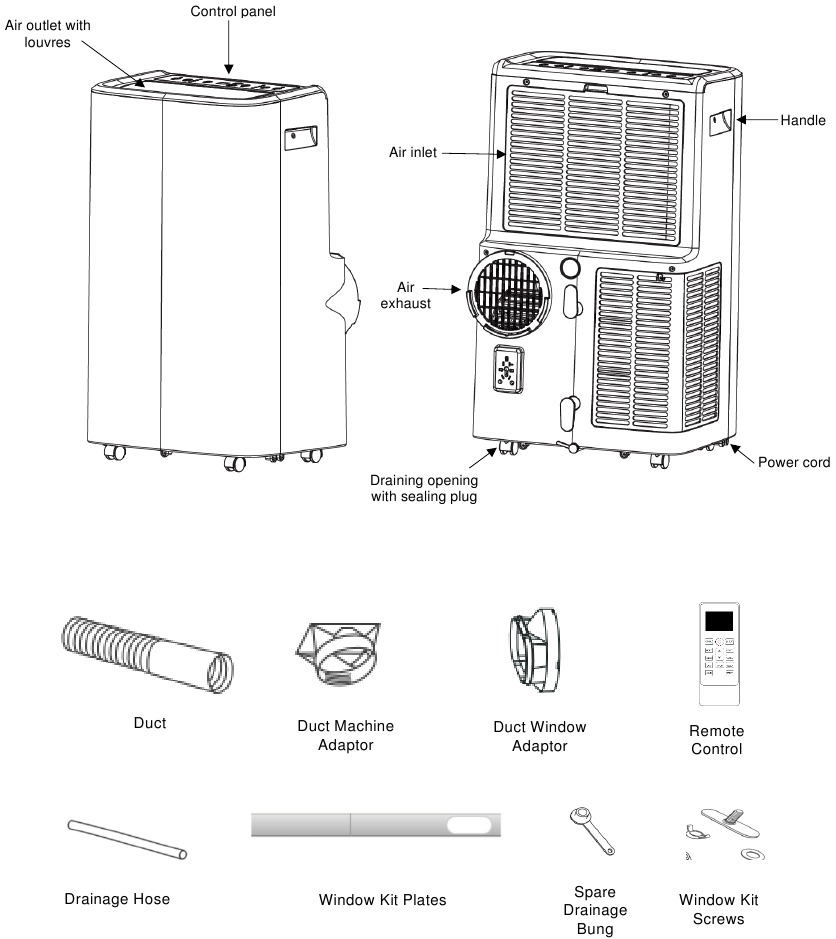 Air outlet with louvres

Control panel

Air inlet

Handle

Air exhaust

Draining opening with sealing plug

Power cord

Duct

Duct Machine Adaptor

Duct Window Adaptor

Remote Control

Drainage Hose

Window Kit Plates

Spare Drainage Bung

Window Kit Screws