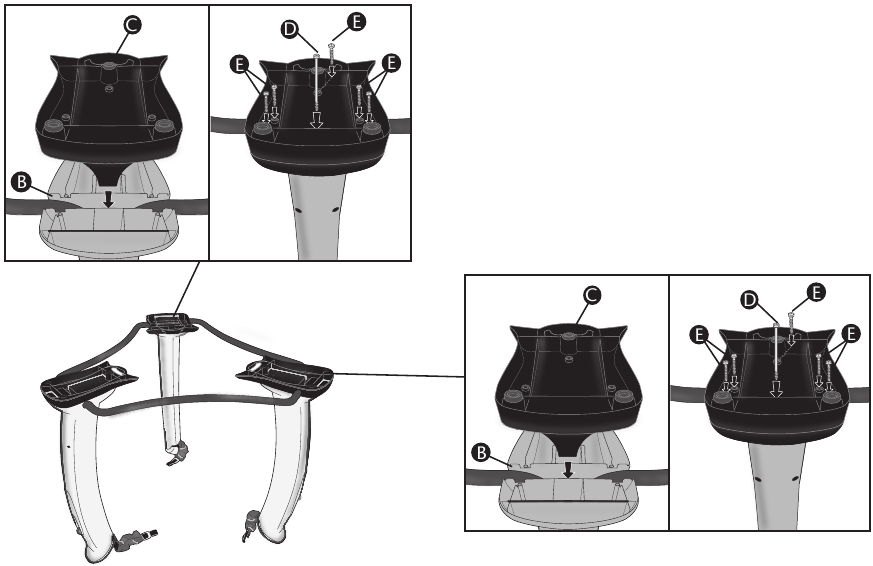 C
B
D
E
E
E
C
B
D
E
E
E