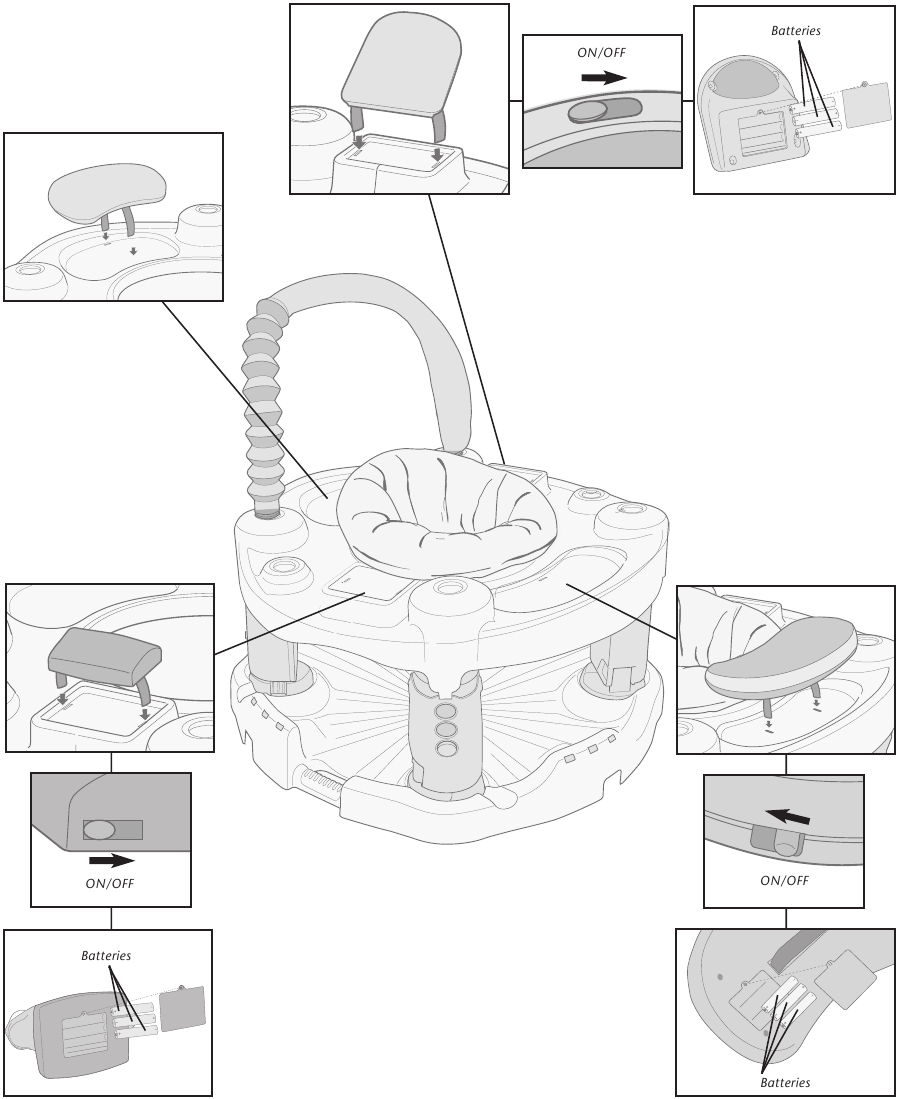 ON/OFF

Batteries

ON/OFF

Batteries

ON/OFF

Batteries