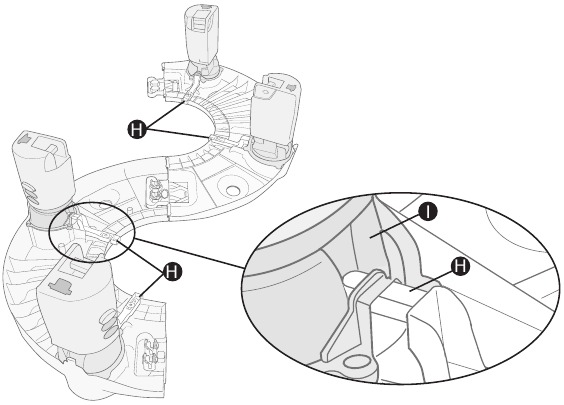 H
H
I
H