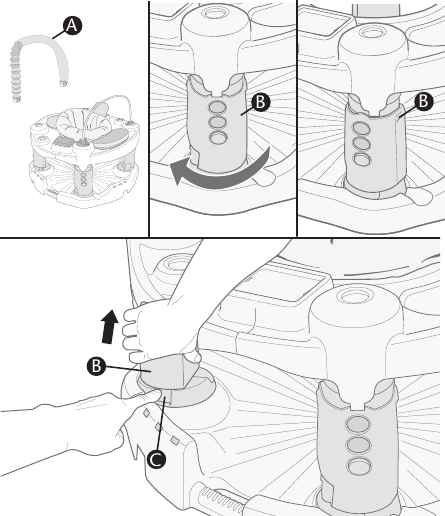 A
B
B
B
C