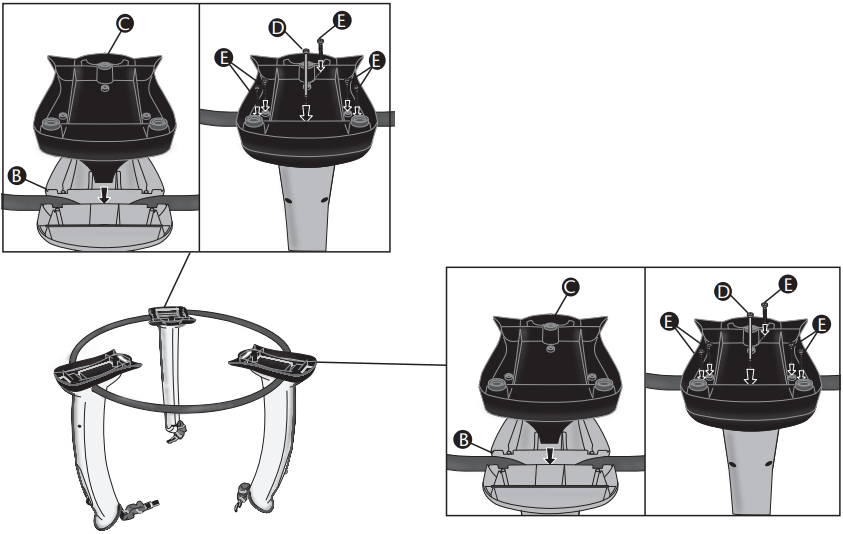 C
B
D
E
E
E
C
B
D
E
E
E