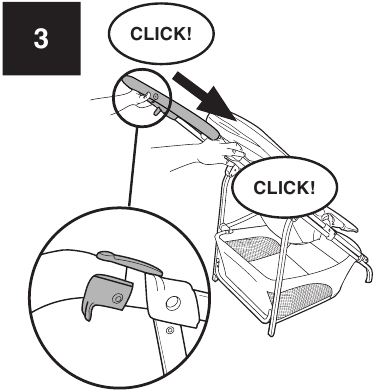 3

CLICK!

CLICK!