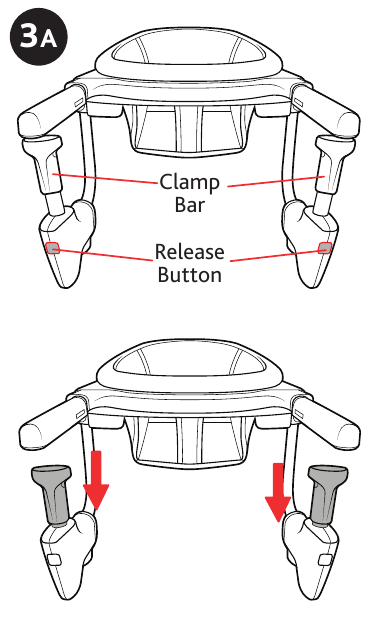 3A

Clamp Bar

Release Button