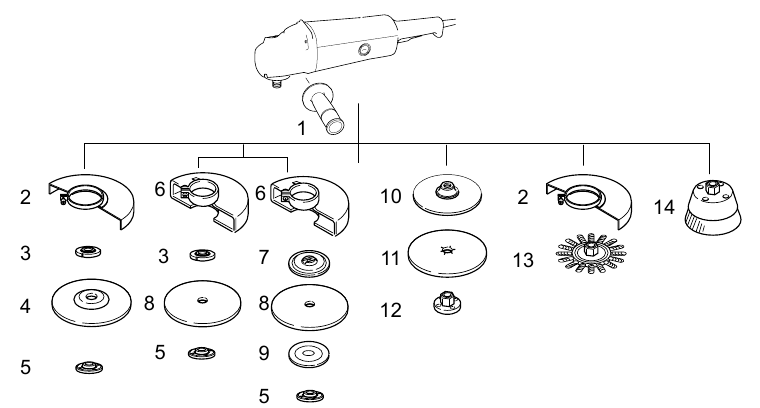 1

2
3
4
5

6
3
8
5

6
7
8
9
5

10
11
12

2
13

14