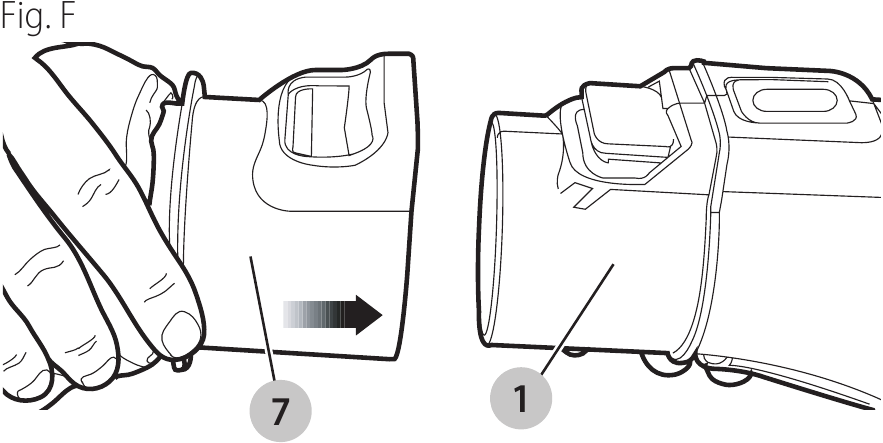 Fig. F

7

1