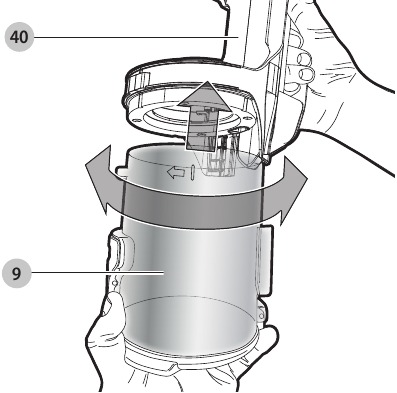 40

9