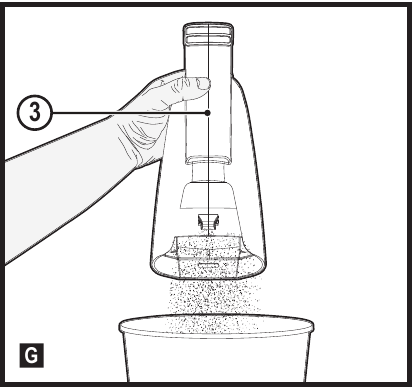 3

G