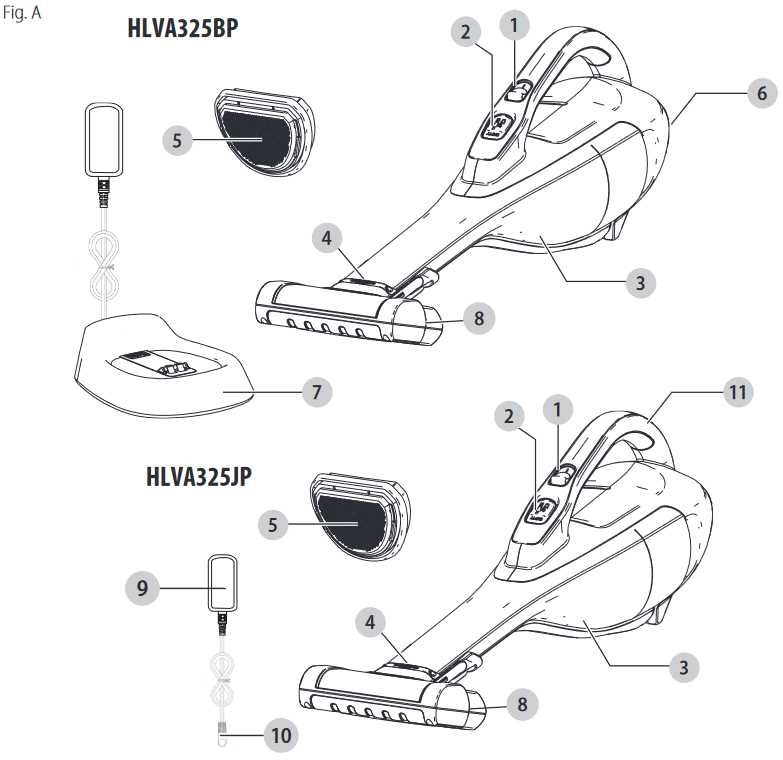 Fig. A

HLVA325BP

2 1 6 5 4 3 8 7

HLVA325JP

2 1 11 5 9 4 3 8 10