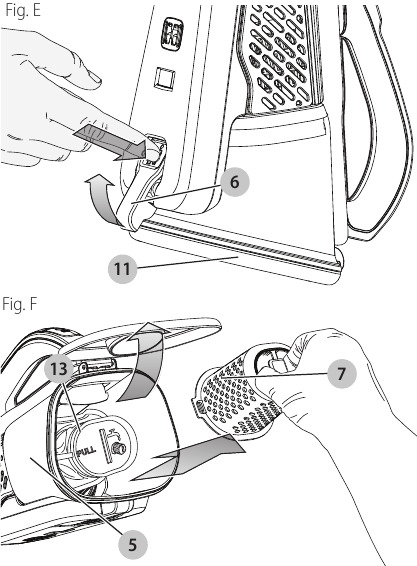 Fig. E

6

11

Fig. F

13

7

PULL

5