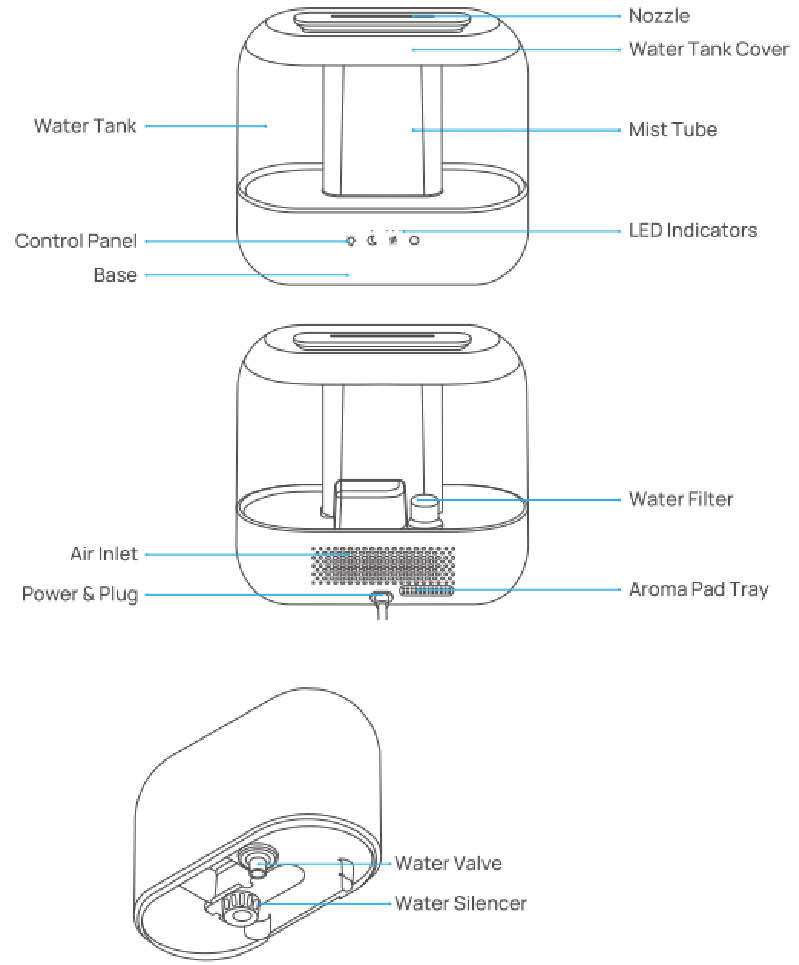 Nozzle
Water Tank Cover
Water Tank
Mist Tube
Control Panel
LED Indicators
Base

Water Filter
Air Inlet
Power & Plug
Aroma Pad Tray

Water Valve
Water Silencer