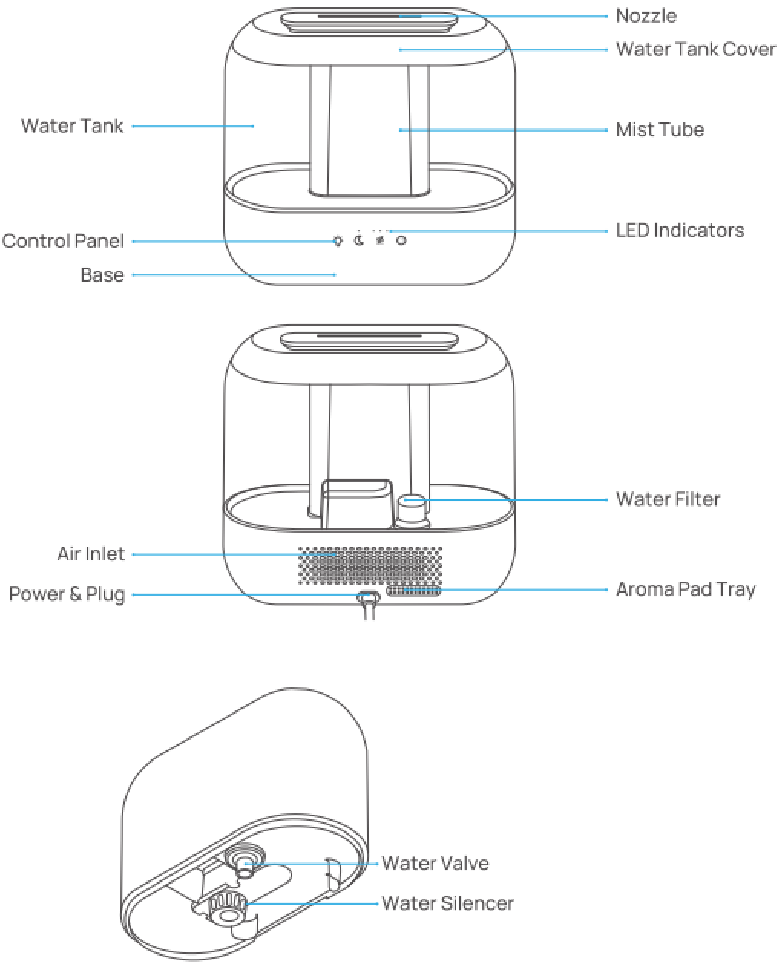 Nozzle
Water Tank Cover
Water Tank
Mist Tube
Control Panel
LED Indicators
Base

Water Filter
Air Inlet
Power & Plug
Aroma Pad Tray

Water Valve
Water Silencer