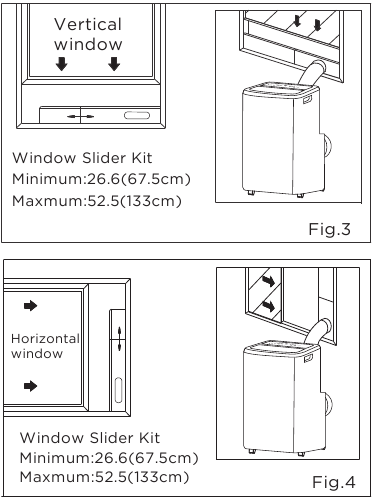 Vertical window

Window Slider Kit
Minimum:26.6(67.5cm)
Maxmum:52.5(133cm)

Fig.3

Horizontal window

Window Slider Kit
Minimum:26.6(67.5cm)
Maxmum:52.5(133cm)

Fig.4