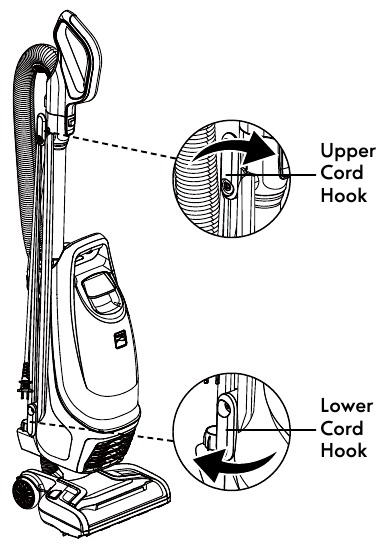 Upper Cord Hook

Lower Cord Hook