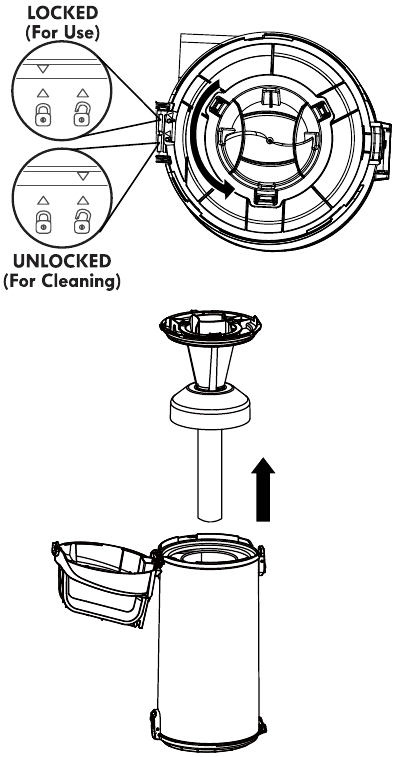 LOCKED
(For Use)

UNLOCKED
(For Cleaning)