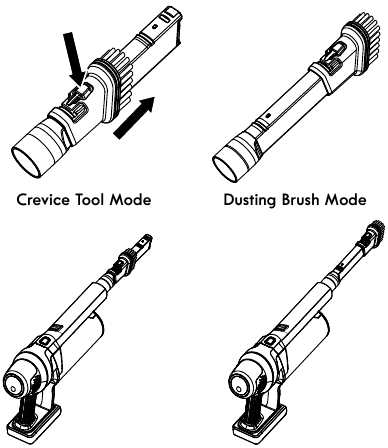 Crevice Tool Mode

Dusting Brush Mode